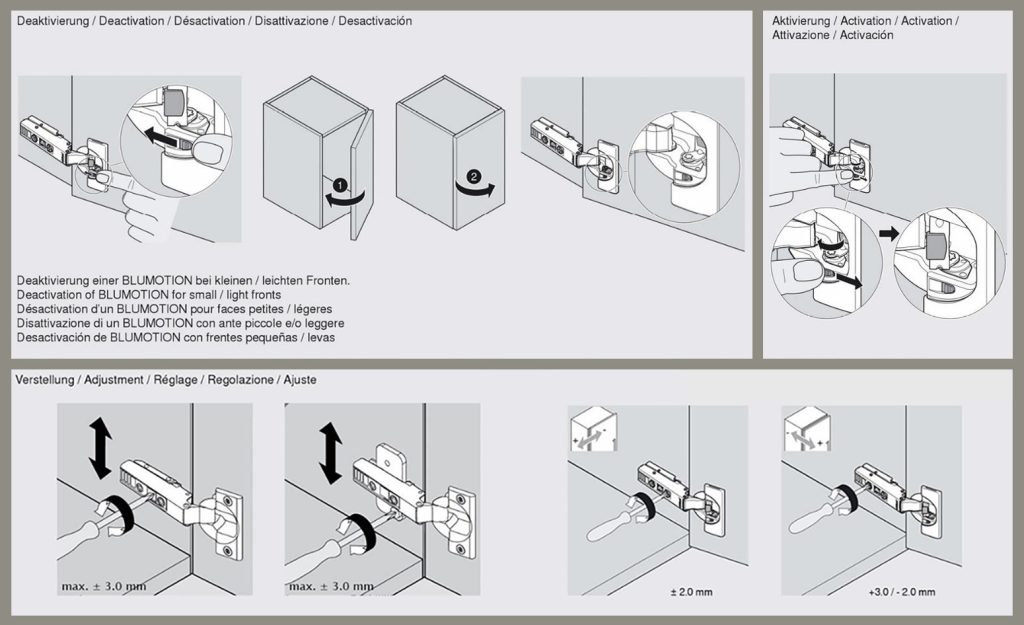 Deaktivierung / Deactivation / Désactivation / Disattivazione / Desactivación

1

2

Deaktivierung einer BLUMOTION bei kleinen / leichten Fronten.
Deactivation of BLUMOTION for small / light fronts
Désactivation d'un BLUMOTION pour faces petites / légeres
Disattivazione di un BLUMOTION con ante piccole e/o leggere
Desactivación de BLUMOTION con frentes pequeñas / levas

Aktivierung / Activation / Activation / Attivazione / Activación

Verstellung / Adjustment / Réglage / Regolazione / Ajuste

max. ± 3.0 mm

max. ± 3.0 mm

± 2.0 mm

+3.0 / - 2.0 mm